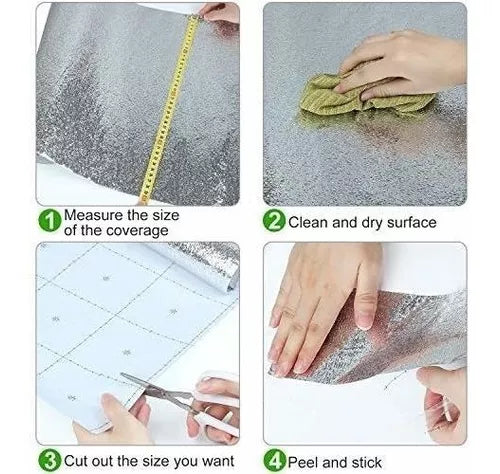 1 Measure the size of the coverage

2 Clean and dry surface

3 Cut out the size you want

4 Peel and stick